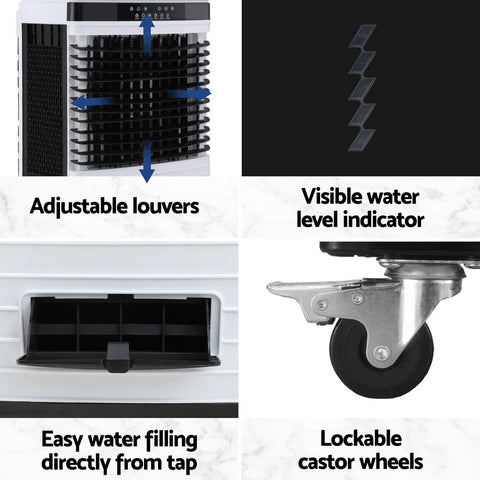 Adjustable louvers

Visible water level indicator

Easy water filling directly from tap

Lockable castor wheels