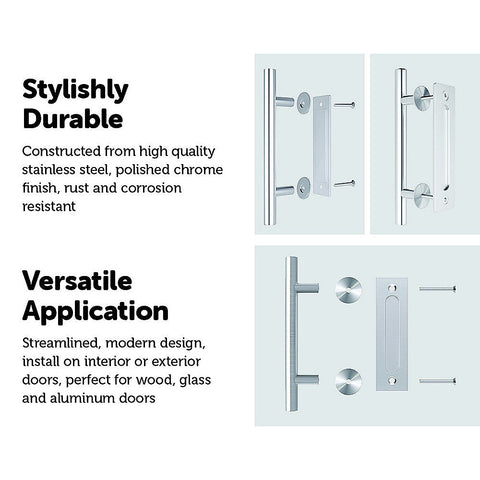 Stylishly Durable

Constructed from high quality stainless steel, polished chrome finish, rust and corrosion resistant

Versatile Application

Streamlined, modern design, install on interior or exterior doors, perfect for wood, glass and aluminum doors