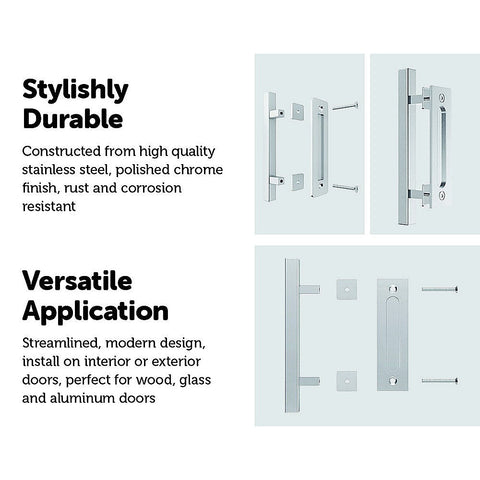 Stylishly Durable

Constructed from high quality stainless steel, polished chrome finish, rust and corrosion resistant

Versatile Application

Streamlined, modern design, install on interior or exterior doors, perfect for wood, glass and aluminum doors