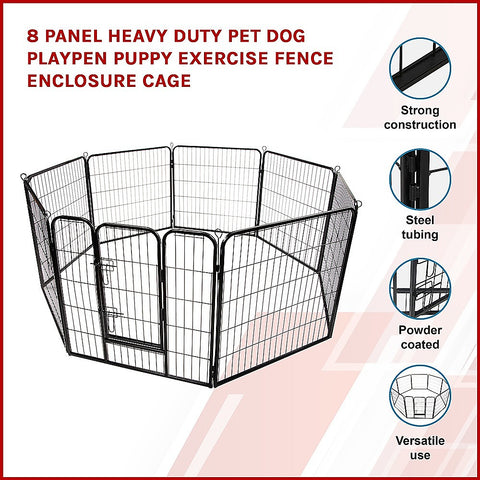 8 PANEL HEAVY DUTY PET DOG PLAYPEN PUPPY EXERCISE FENCE ENCLOSURE CAGE

Strong construction

Steel tubing

Powder coated

Versatile use