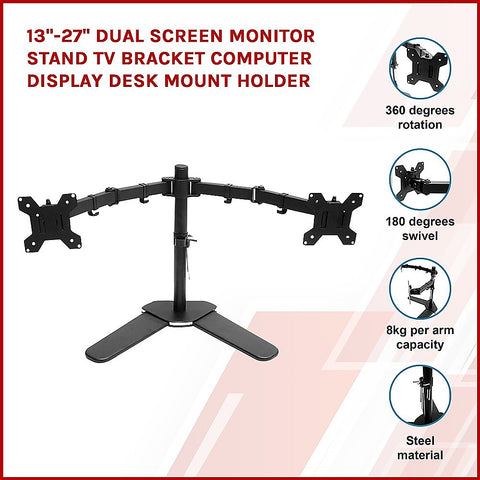 13"-27" DUAL SCREEN MONITOR STAND TV BRACKET COMPUTER DISPLAY DESK MOUNT HOLDER

360 degrees rotation

180 degrees swivel

8kg per arm capacity

Steel material