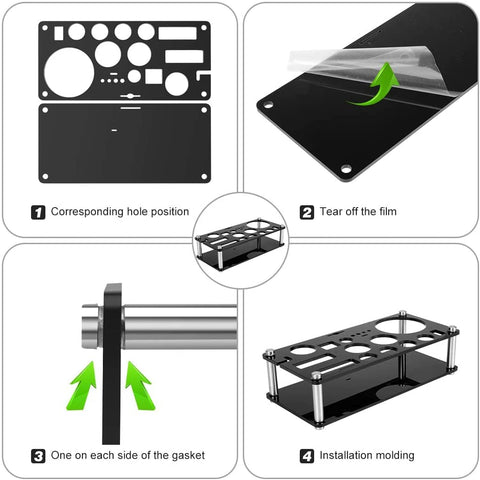 1 Corresponding hole position

2 Tear off the film

3 One on each side of the gasket

4 Installation molding