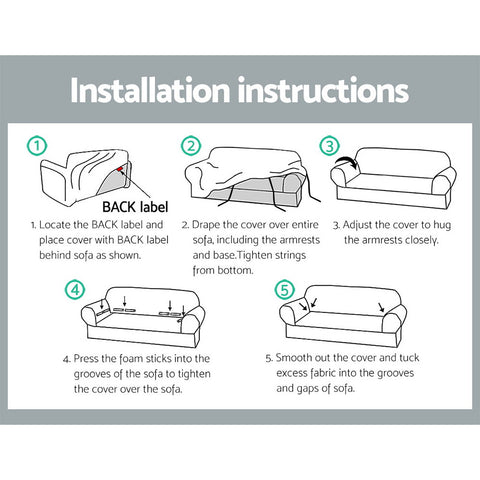 Installation instructions

1

BACK label

1. Locate the BACK label and place cover with BACK label behind sofa as shown.

2

2. Drape the cover over entire sofa, including the armrests and base.Tighten strings from bottom.

3

3. Adjust the cover to hug the armrests closely.

4

4. Press the foam sticks into the grooves of the sofa to tighten the cover over the sofa.

5

5. Smooth out the cover and tuck excess fabric into the grooves and gaps of sofa.