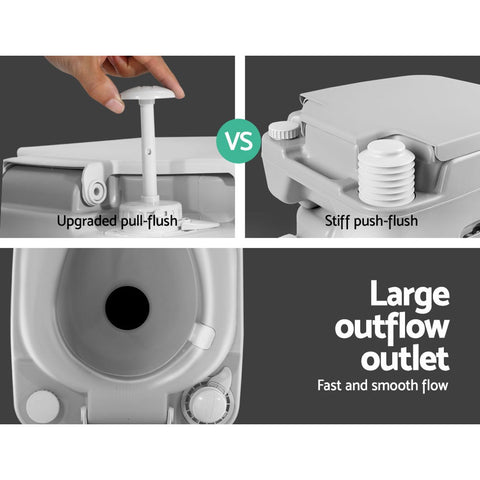 Upgraded pull-flush

VS

Stiff push-flush

Large outflow outlet

Fast and smooth flow