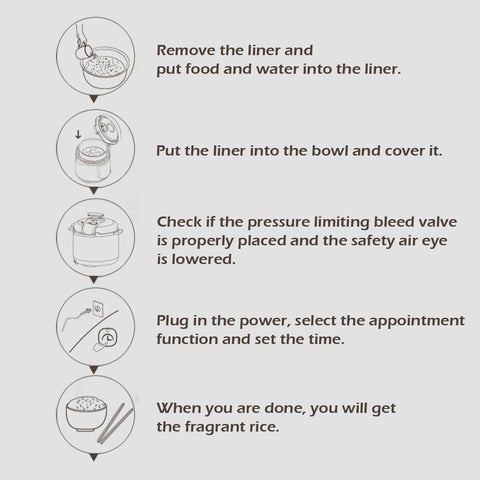 Remove the liner and put food and water into the liner.

Put the liner into the bowl and cover it.

Check if the pressure limiting bleed valve is properly placed and the safety air eye is lowered.

Plug in the power, select the appointment function and set the time.

When you are done, you will get the fragrant rice.