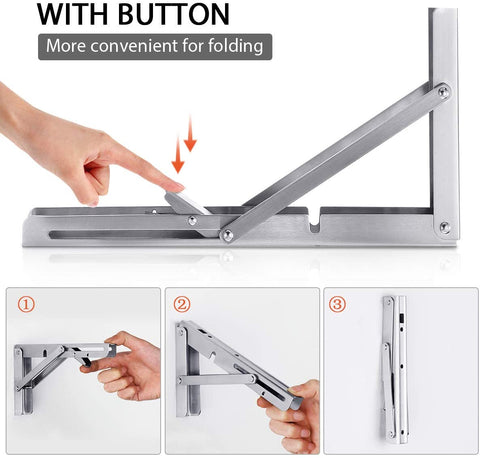 WITH BUTTON
More convenient for folding

①

②

③